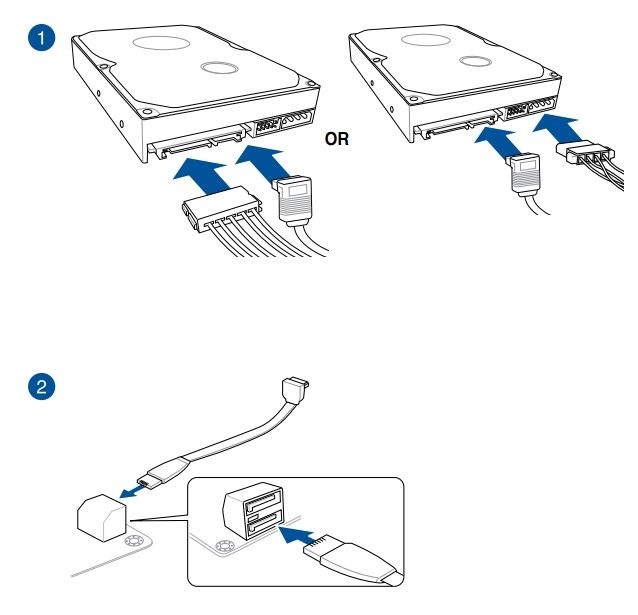 1

OR

2