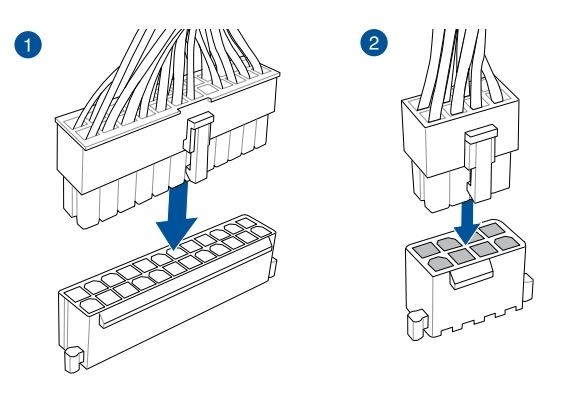 1

2