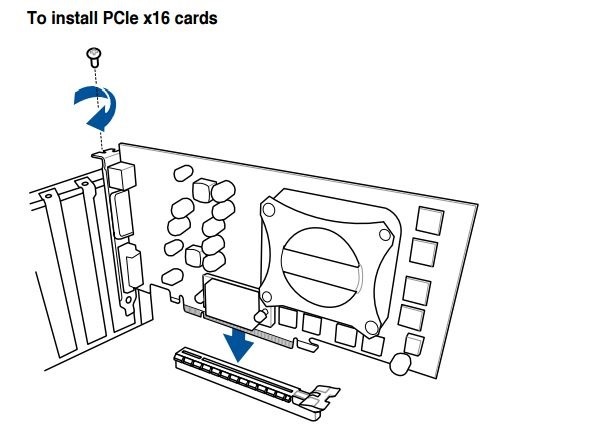 To install PCIe x16 cards