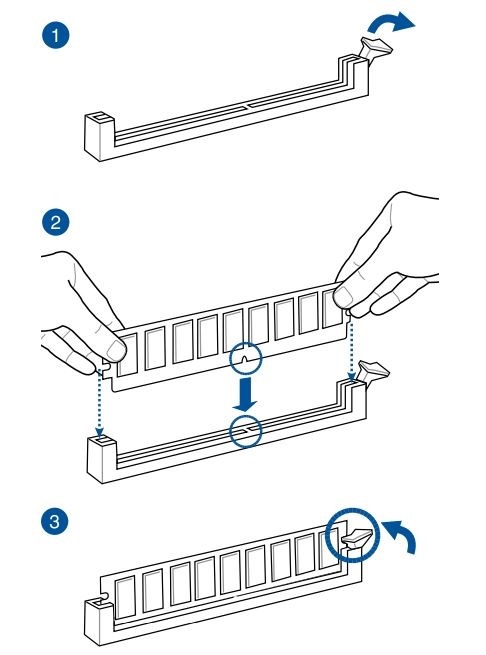 1

2

3