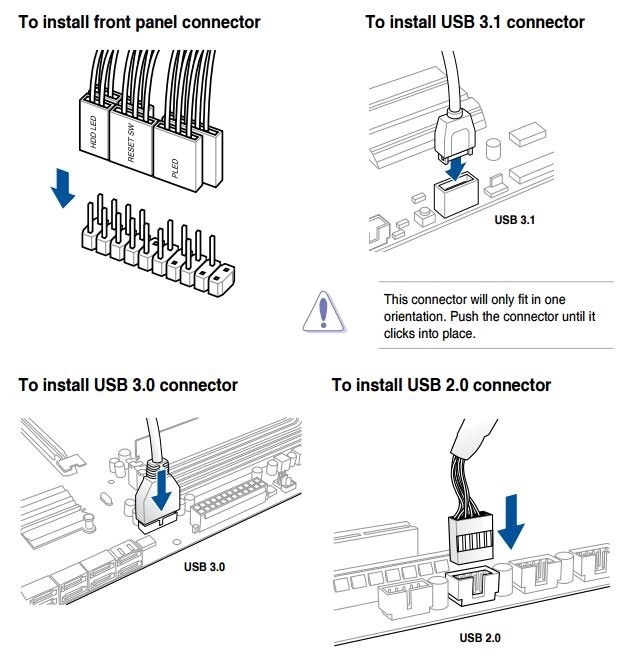 To install front panel connector

HDD LED

RESET SW

PLED

To install USB 3.1 connector

USB 3.1

This connector will only fit in one orientation. Push the connector until it clicks into place.

To install USB 3.0 connector

USB 3.0

To install USB 2.0 connector

USB 2.0