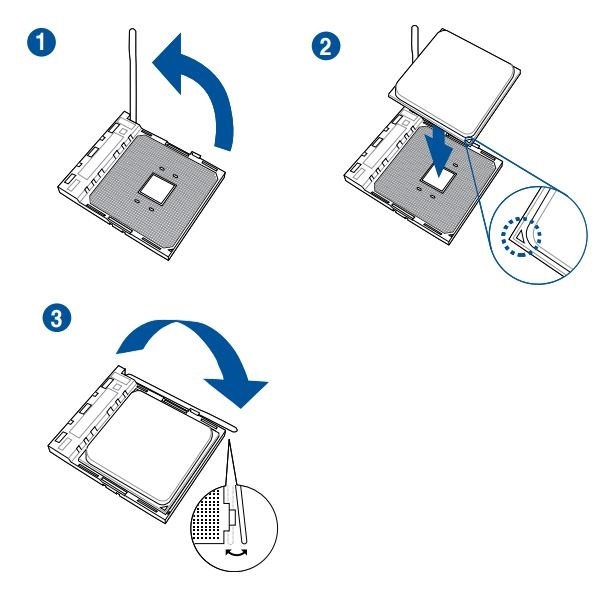 1

2

3